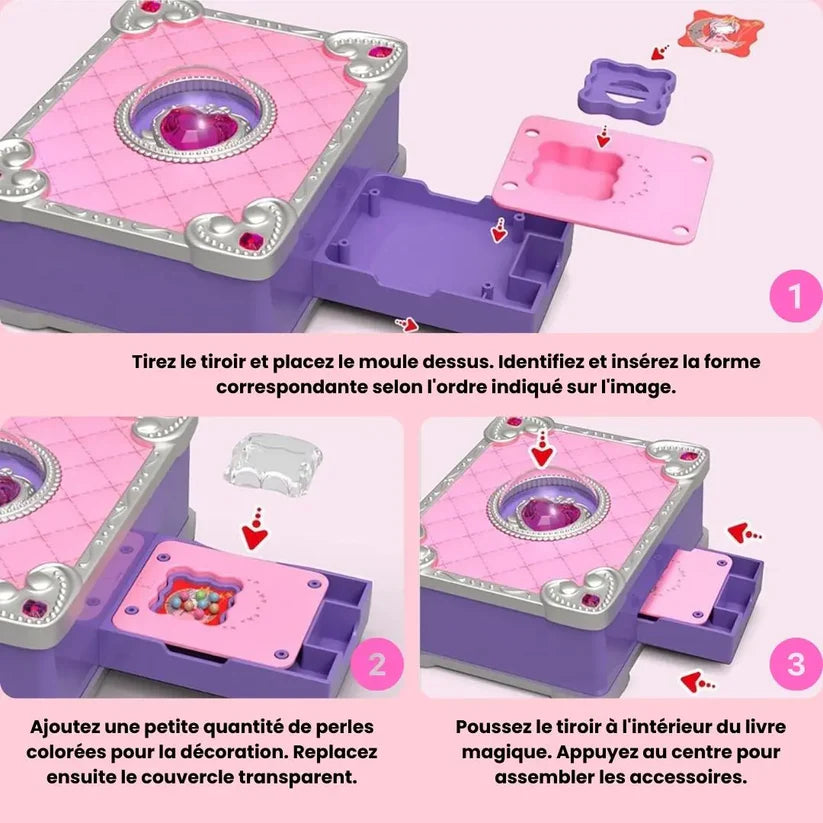 1

Tirez le tiroir et placez le moule dessus. Identifiez et insérez la forme correspondante selon l'ordre indiqué sur l'image.

2

Ajoutez une petite quantité de perles colorées pour la décoration. Replacez ensuite le couvercle transparent.

3

Poussez le tiroir à l'intérieur du livre magique. Appuyez au centre pour assembler les accessoires.